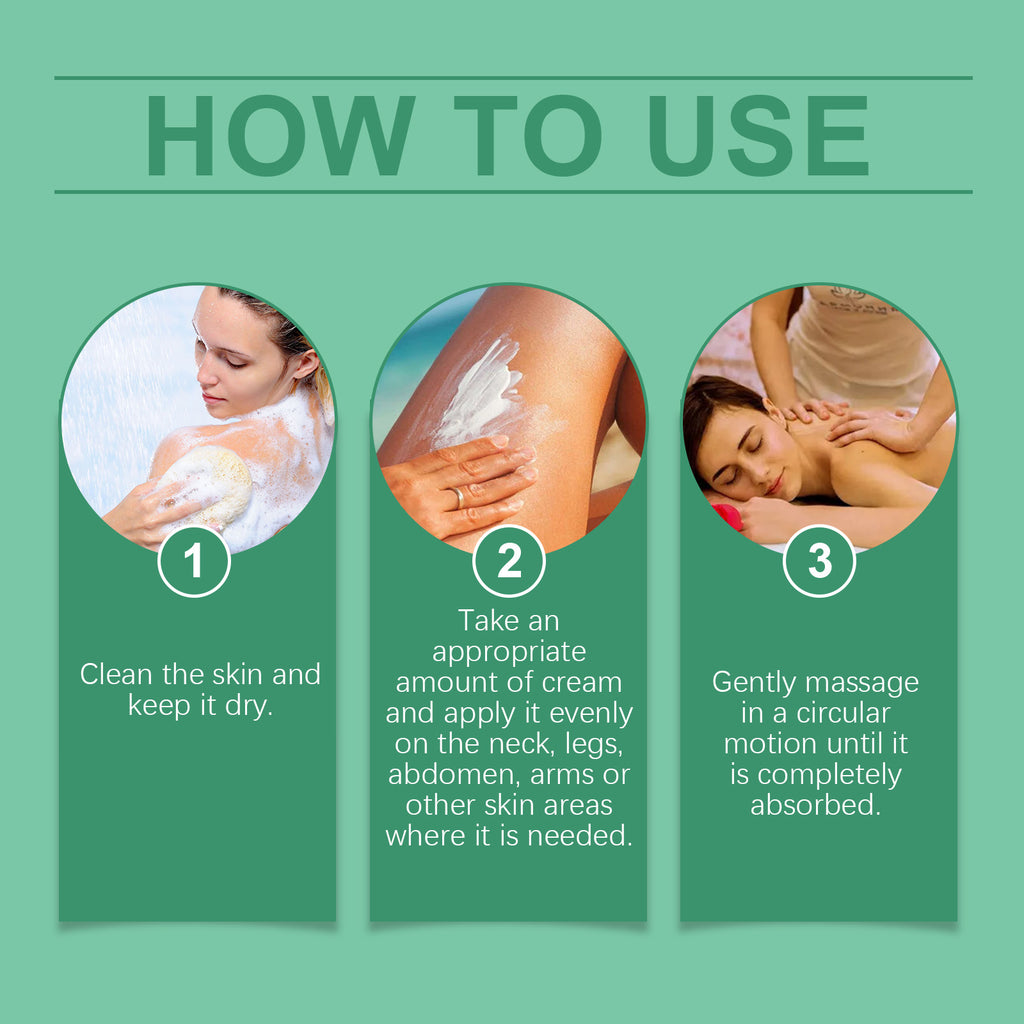 HOW TO USE

1

Clean the skin and keep it dry.

2

Take an appropriate amount of cream and apply it evenly on the neck, legs, abdomen, arms or other skin areas where it is needed.

3

Gently massage in a circular motion until it is completely absorbed.