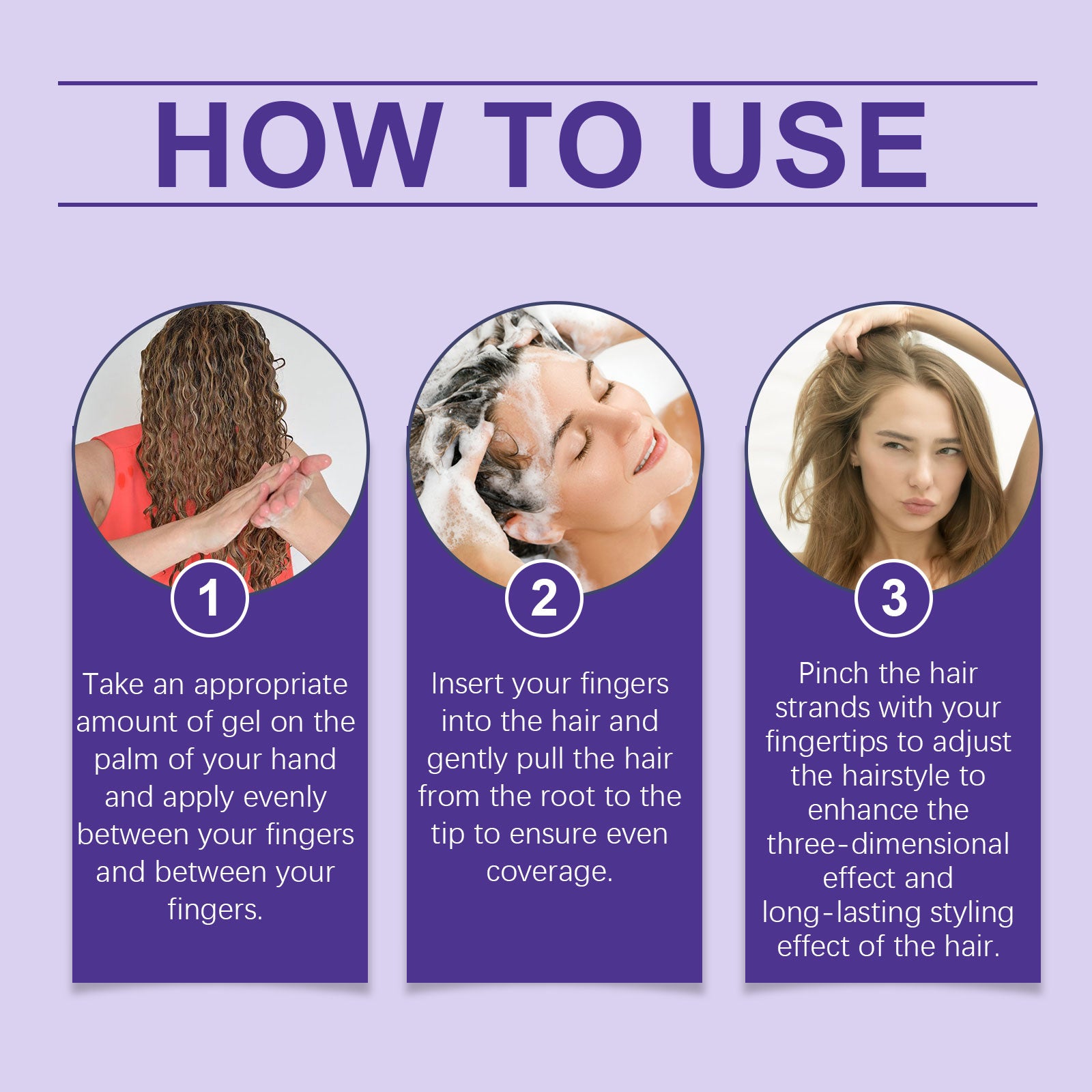 HOW TO USE

1

Take an appropriate amount of gel on the palm of your hand and apply evenly between your fingers and between your fingers.

2

Insert your fingers into the hair and gently pull the hair from the root to the tip to ensure even coverage.

3

Pinch the hair strands with your fingertips to adjust the hairstyle to enhance the three-dimensional effect and long-lasting styling effect of the hair.