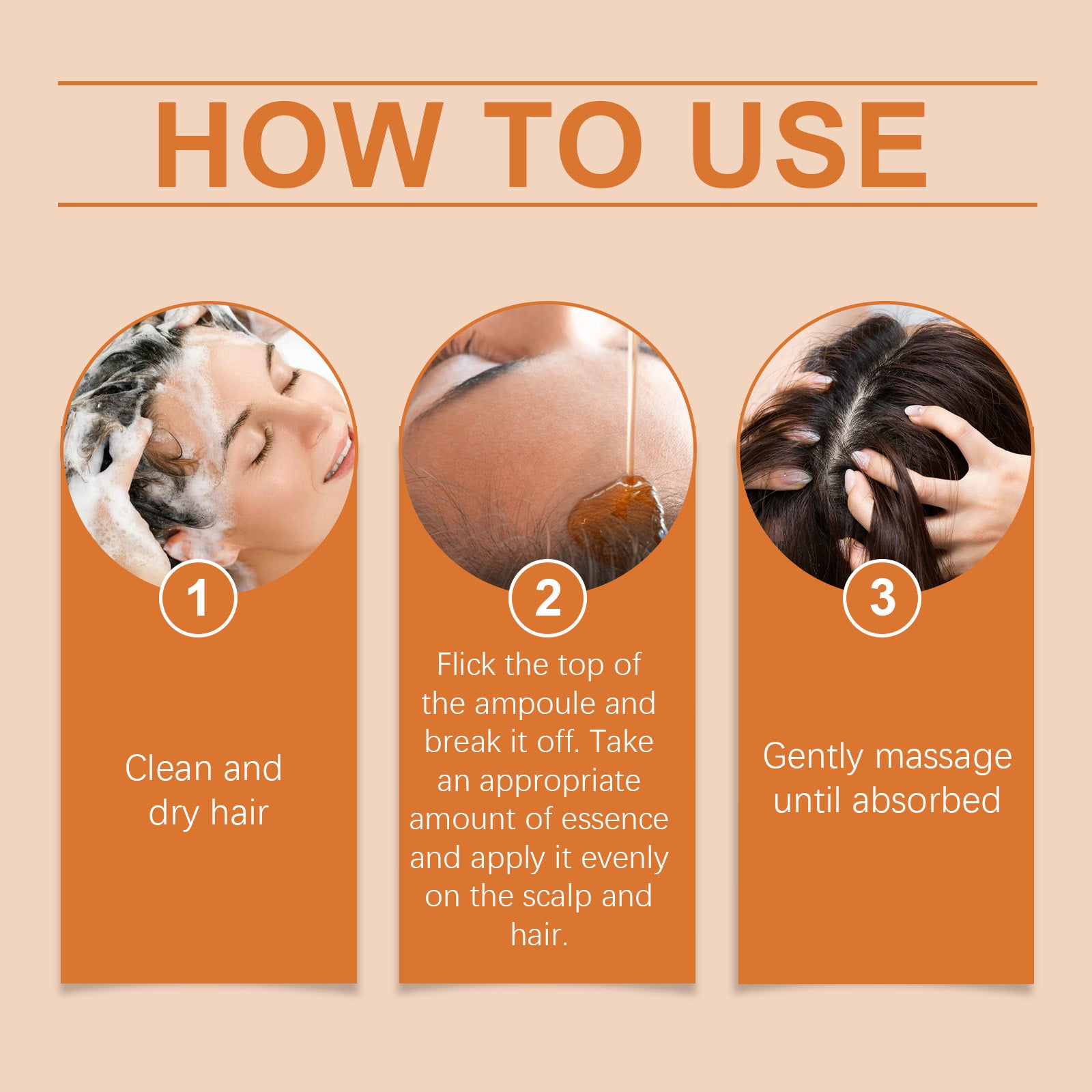 HOW TO USE

1

Clean and dry hair

2

Flick the top of the ampoule and break it off. Take an appropriate amount of essence and apply it evenly on the scalp and hair.

3

Gently massage until absorbed