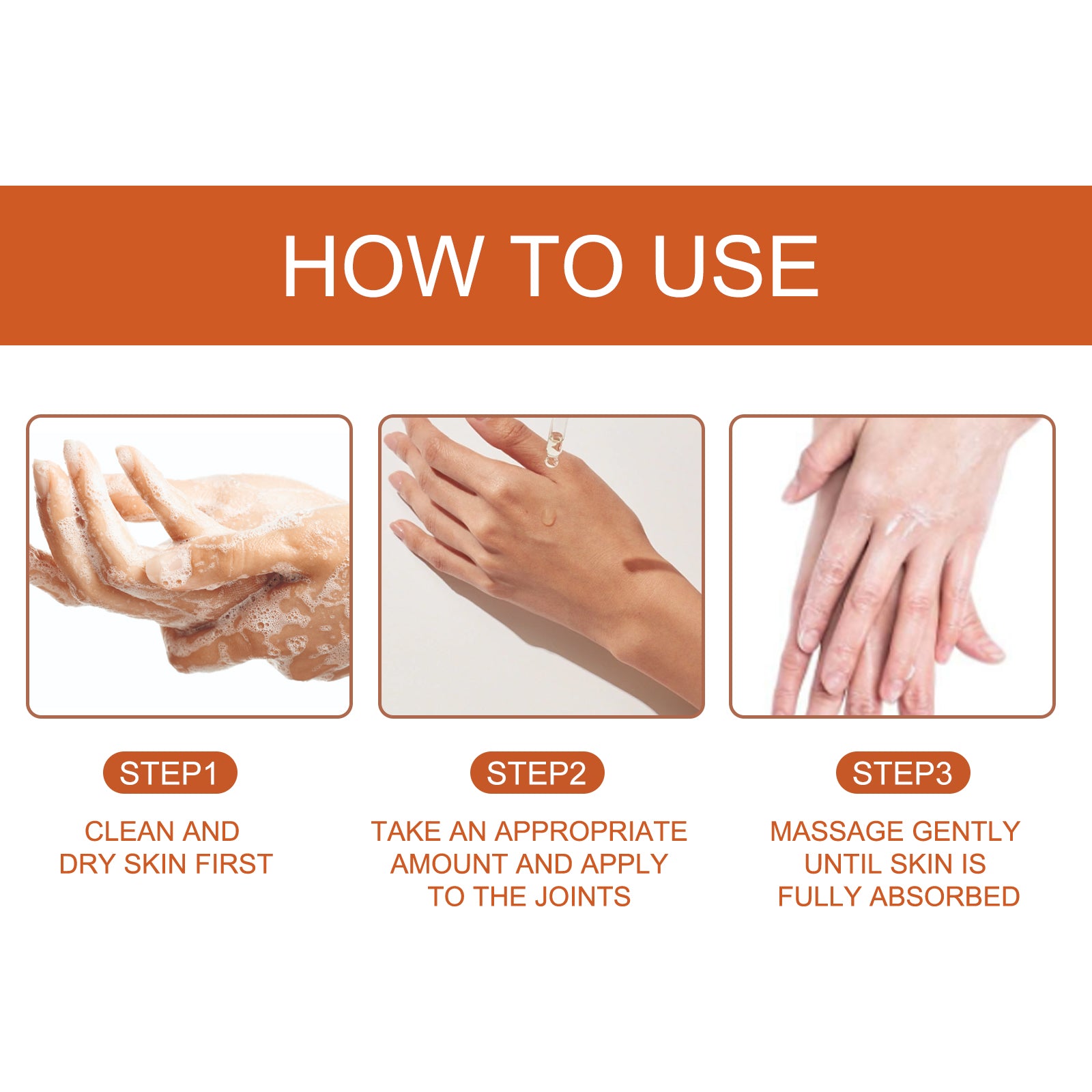 HOW TO USE

STEP1

CLEAN AND DRY SKIN FIRST

STEP2

TAKE AN APPROPRIATE AMOUNT AND APPLY TO THE JOINTS

STEP3

MASSAGE GENTLY UNTIL SKIN IS FULLY ABSORBED