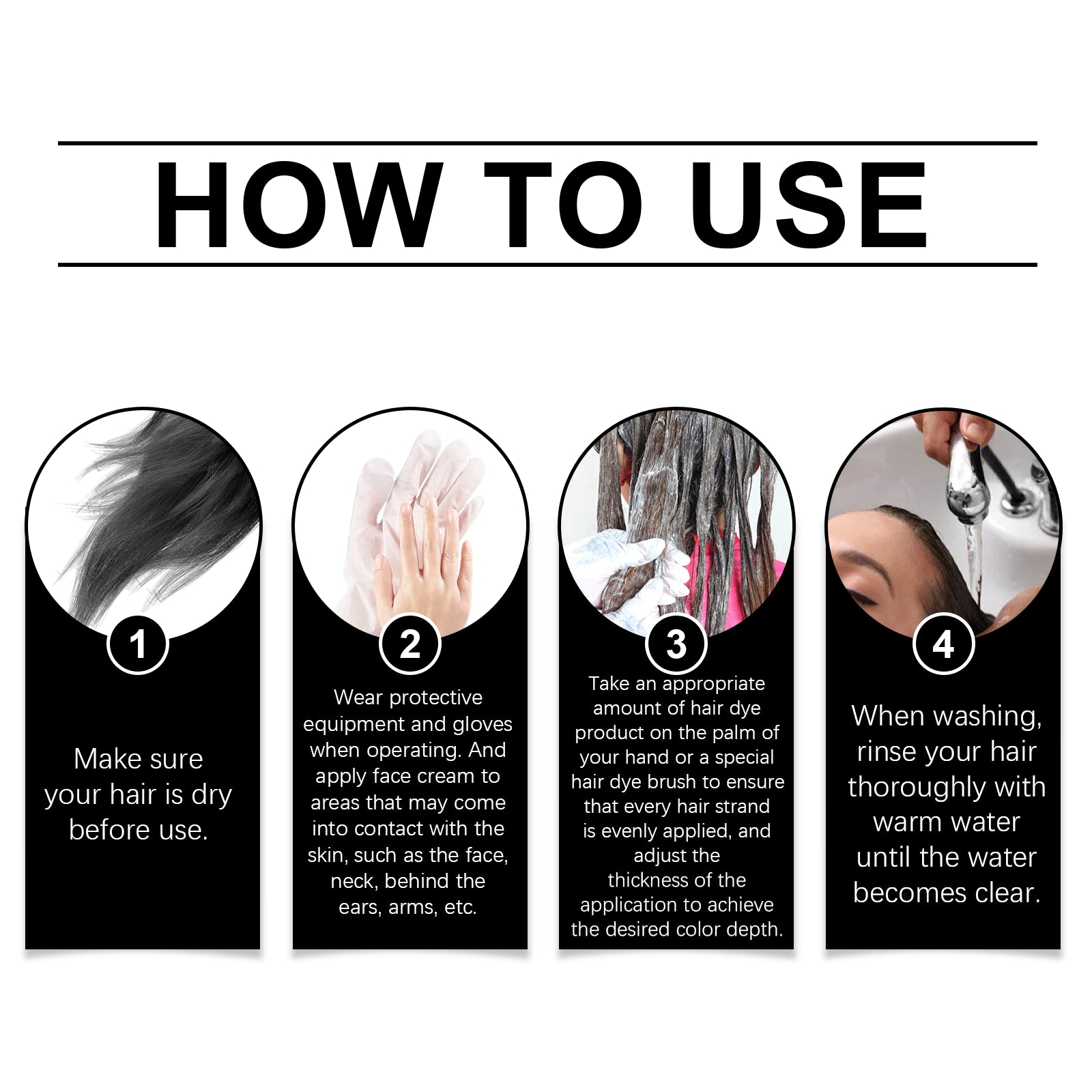 HOW TO USE

1

Make sure your hair is dry before use.

2

Wear protective equipment and gloves when operating. And apply face cream to areas that may come into contact with the skin, such as the face, neck, behind the ears, arms, etc.

3

Take an appropriate amount of hair dye product on the palm of your hand or a special hair dye brush to ensure that every hair strand is evenly applied, and adjust the thickness of the application to achieve the desired color depth.

4

When washing, rinse your hair thoroughly with warm water until the water becomes clear.