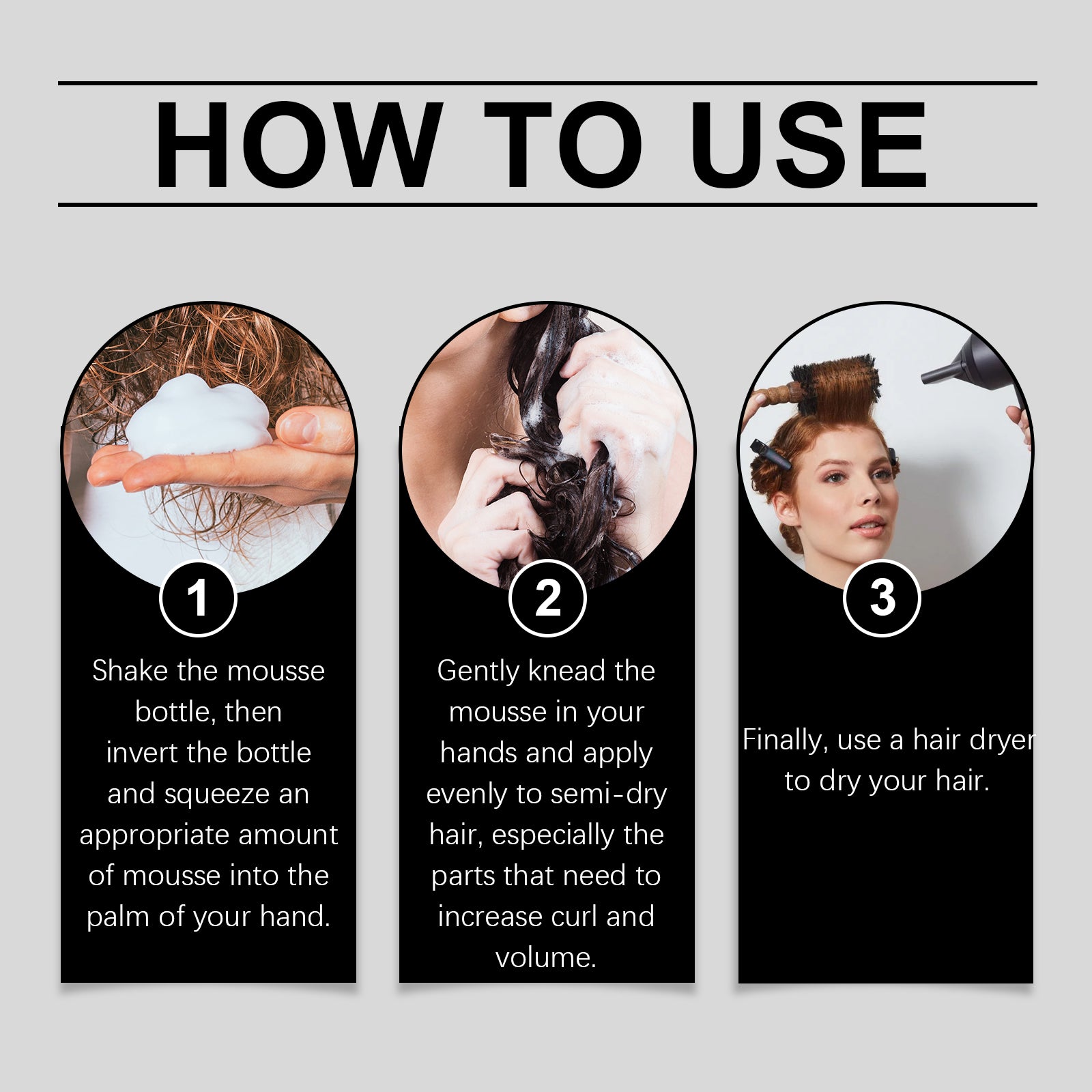 HOW TO USE

1

Shake the mousse bottle, then invert the bottle and squeeze an appropriate amount of mousse into the palm of your hand.

2

Gently knead the mousse in your hands and apply evenly to semi-dry hair, especially the parts that need to increase curl and volume.

3

Finally, use a hair dryer to dry your hair.